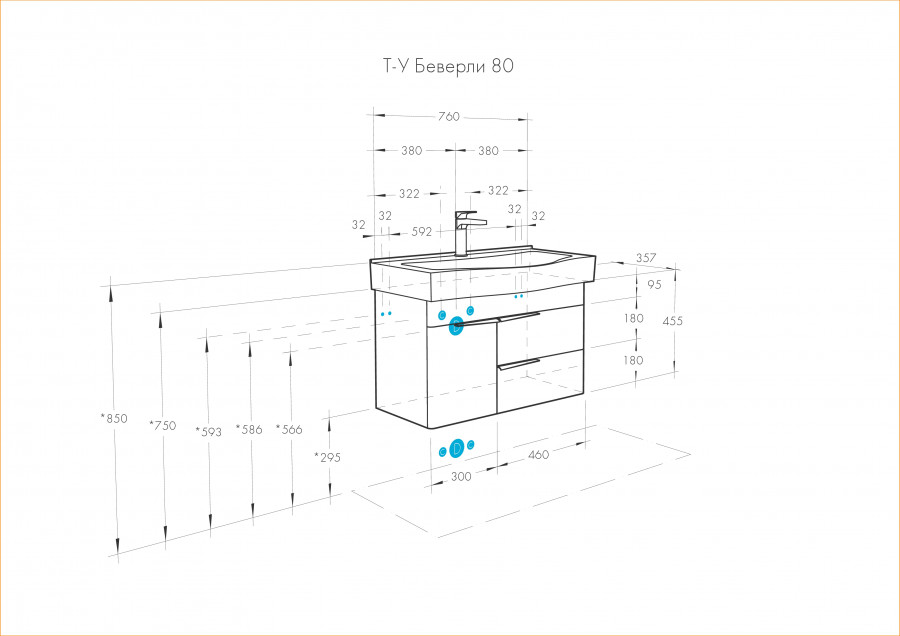 Т-У Беверли 80

760
380
380
322
322
32
32
32
32
592
357
95
180
455
180
*850
*750
*593
*586
*566
*295
C
D
300
460