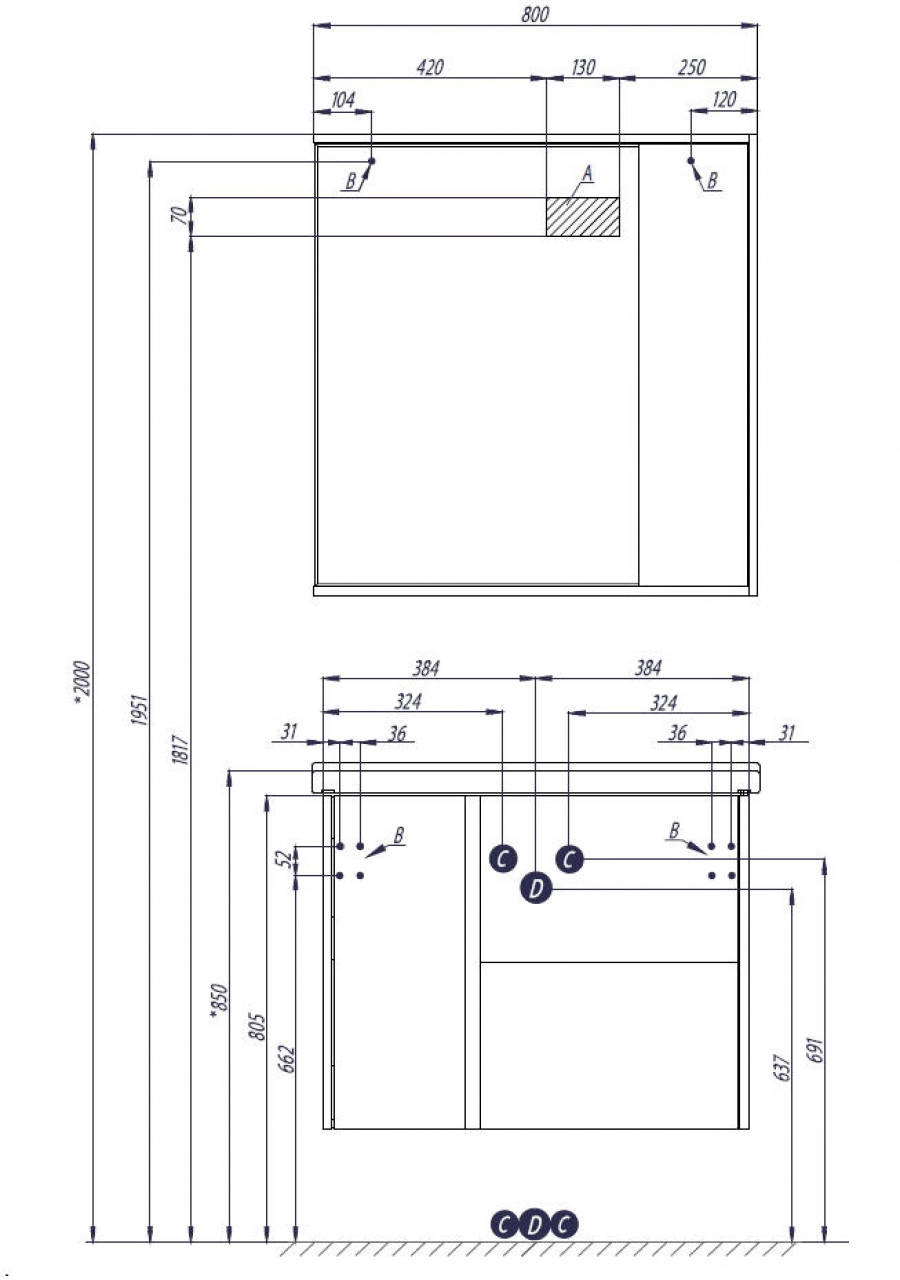 800
420
130
250
104
120
B
B
A
70
*2000
1951
1817
384
384
324
324
31
36
36
31
B
B
52
C
C
D
*850
805
662
637
691
C
D
C