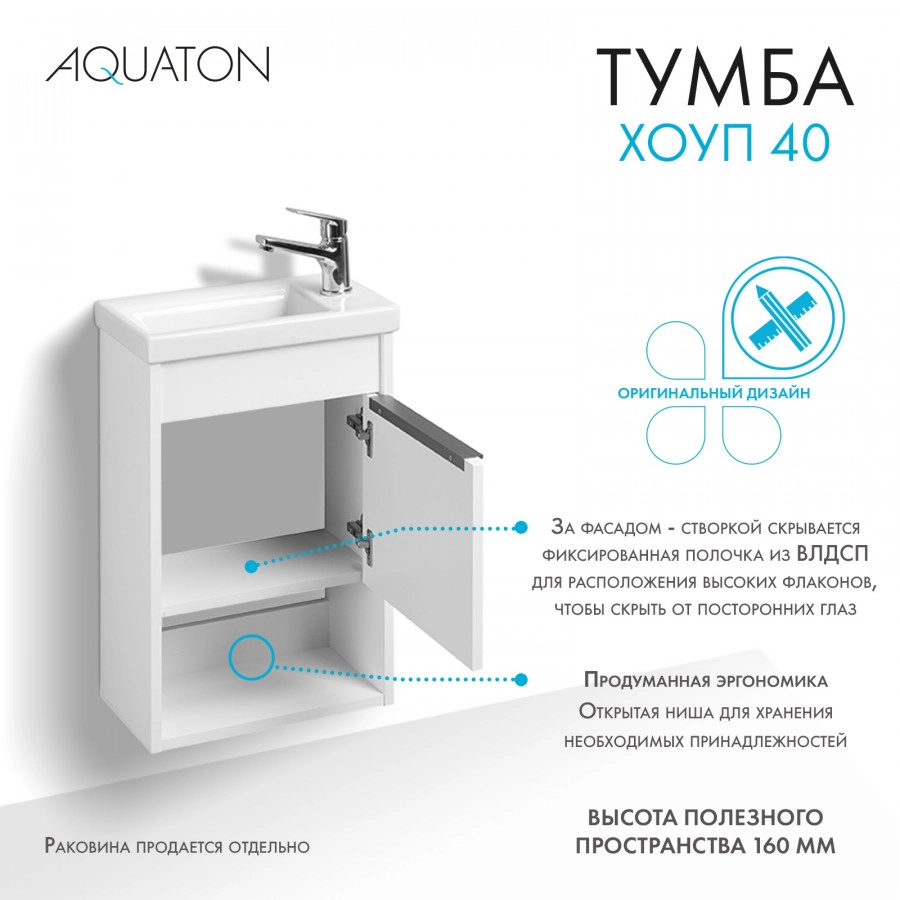 AQUATON

ТУМБА
ХОУП 40

ОРИГИНАЛЬНЫЙ ДИЗАЙН

За фасадом - створкой скрывается фиксированная полочка из ВЛДСП для расположения высоких флаконов, чтобы скрыть от посторонних глаз

Продуманная эргономика
Открытая ниша для хранения необходимых принадлежностей

ВЫСОТА ПОЛЕЗНОГО ПРОСТРАНСТВА 160 ММ

Раковина продается отдельно