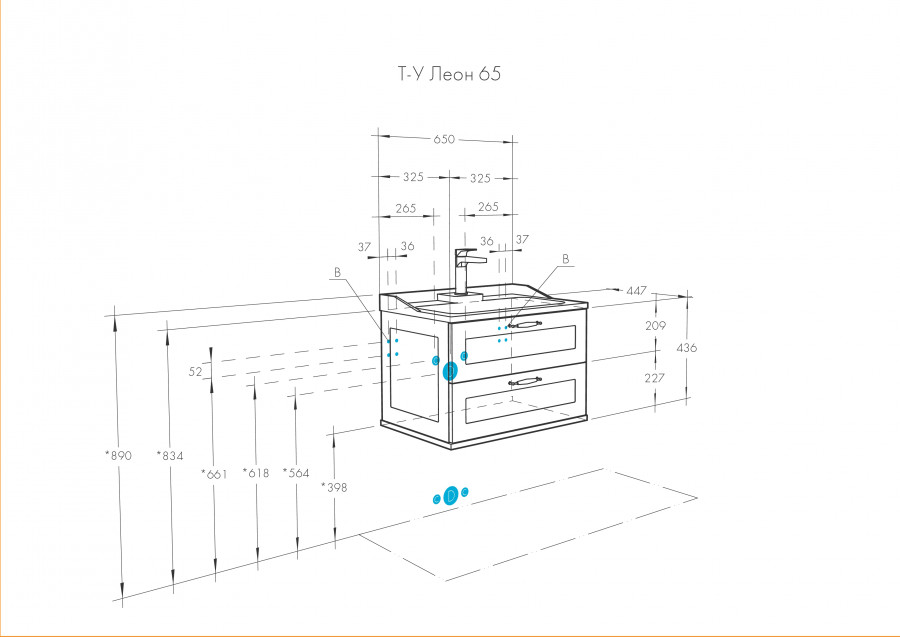 Т-У Леон 65

650
325
325
265
265
37
36
36
37
B
B
447
209
436
227
52
*890
*834
*661
*618
*564
*398
D