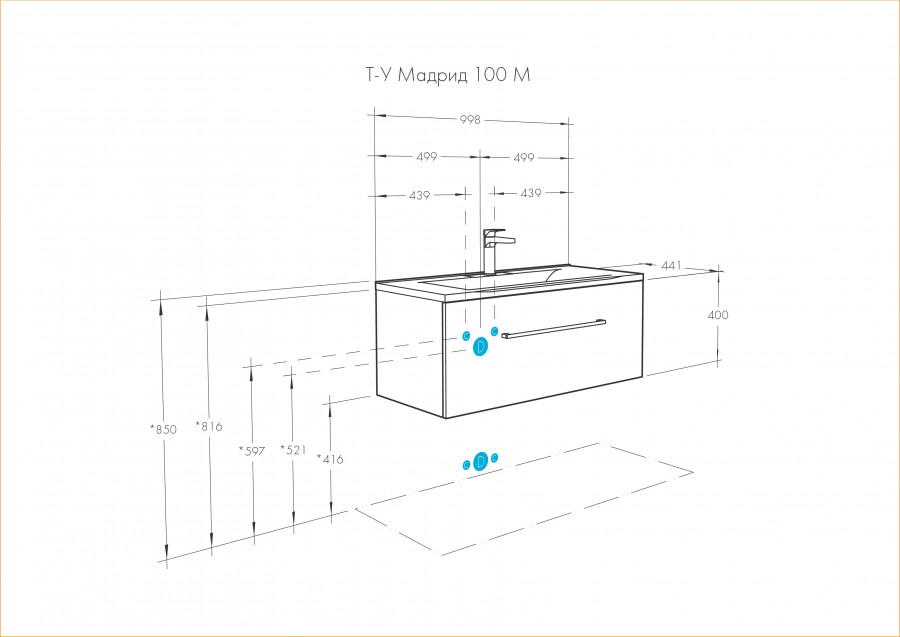 Т-У Мадрид 100 М

998

499

499

439

439

441

400

*850

*816

*597

*521

*416

D

D