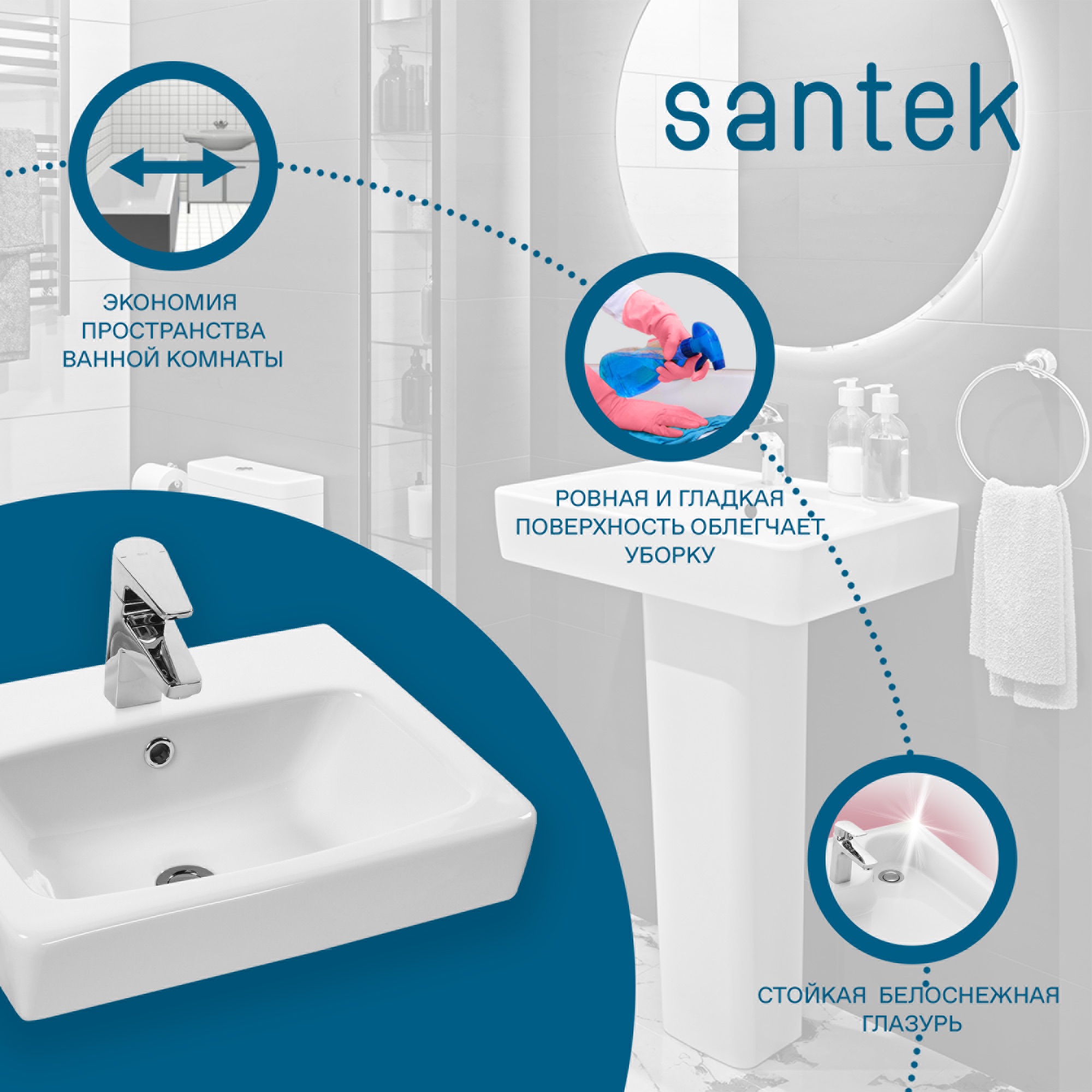 santek

ЭКОНОМИЯ ПРОСТРАНСТВА ВАННОЙ КОМНАТЫ

РОВНАЯ И ГЛАДКАЯ ПОВЕРХНОСТЬ ОБЛЕГЧАЕТ УБОРКУ

СТОЙКАЯ БЕЛОСНЕЖНАЯ ГЛАЗУРЬ