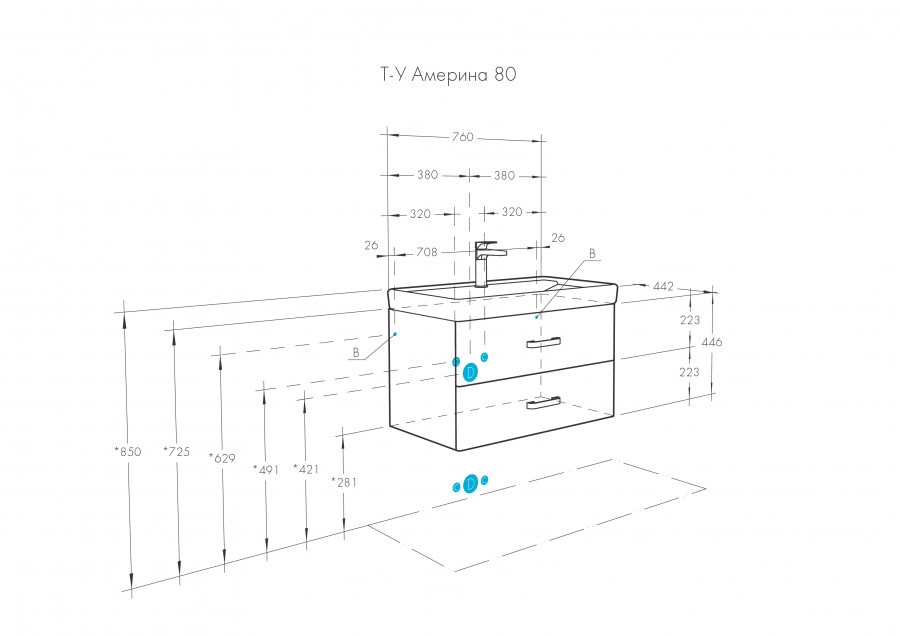 Т-У Америна 80

760
380
380
320
320
26
708
26
B
442
223
446
223
B
D
D
*850
*725
*629
*491
*421
*281