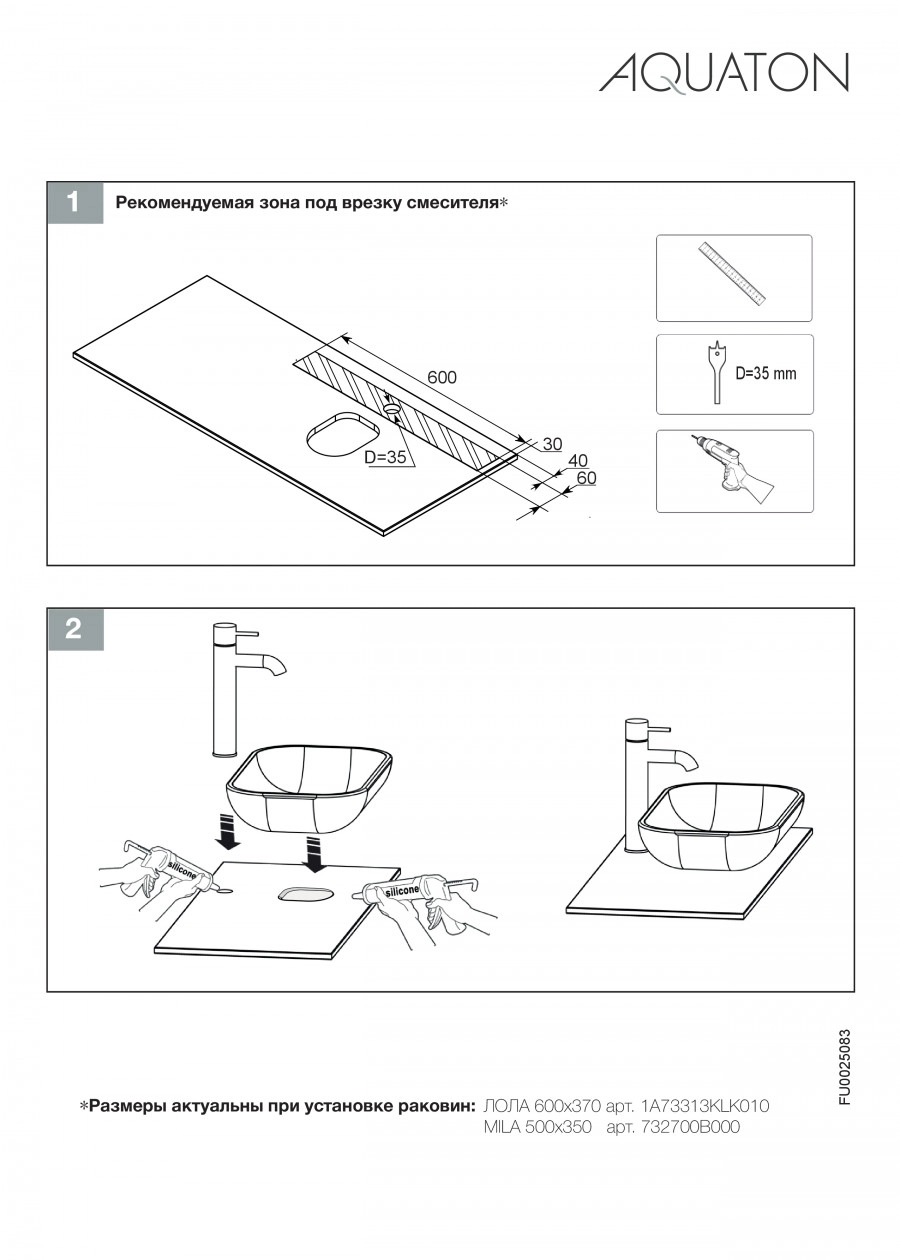 AQUATON

1 Рекомендуемая зона под врезку смесителя*

600
D=35
30
40
60

D=35 mm

2

silicone
silicone

FU0025083

*Размеры актуальны при установке раковин: ЛОЛА 600x370 арт. 1A73313KLK010
MILA 500x350 арт. 732700B000