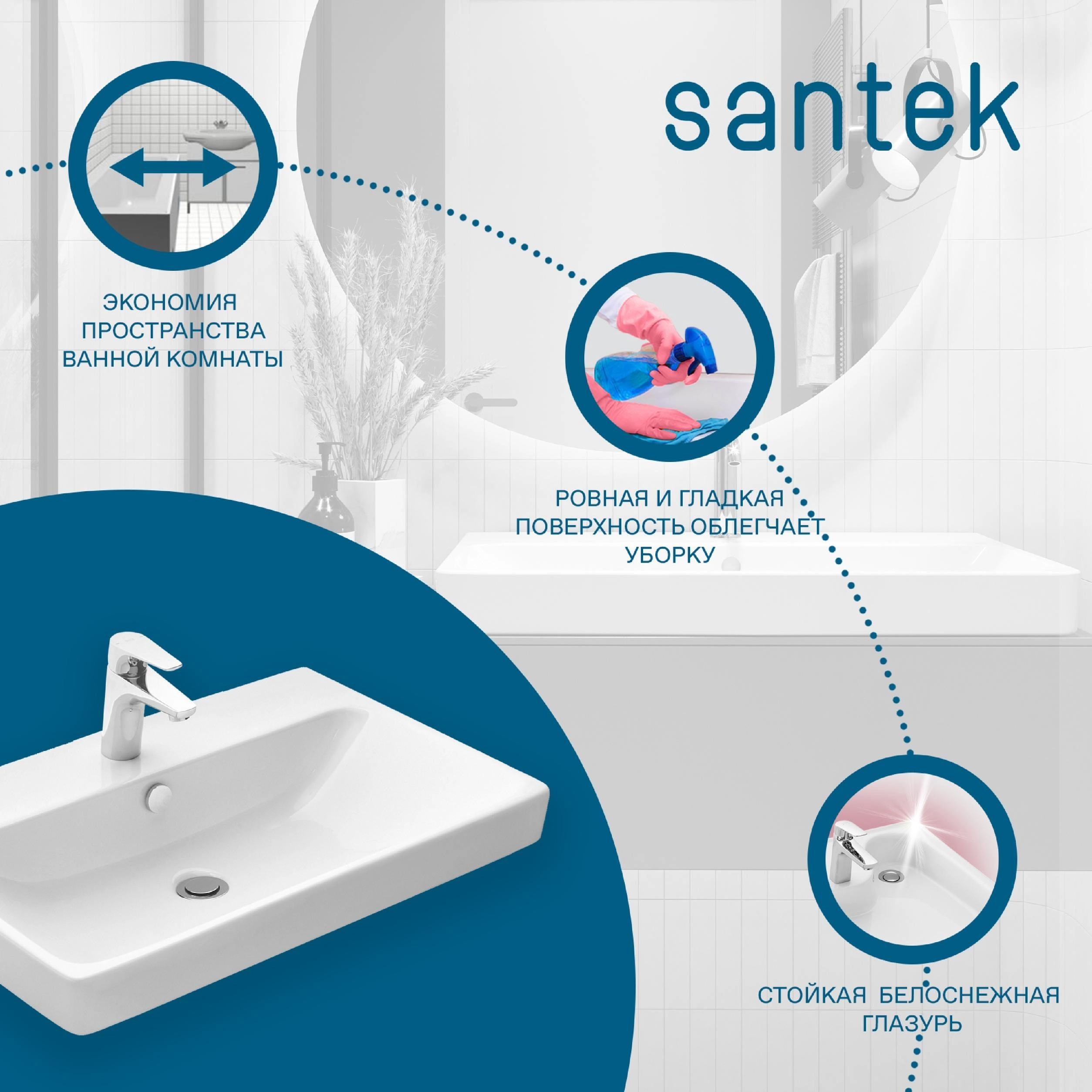 santek

ЭКОНОМИЯ ПРОСТРАНСТВА ВАННОЙ КОМНАТЫ

РОВНАЯ И ГЛАДКАЯ ПОВЕРХНОСТЬ ОБЛЕГЧАЕТ УБОРКУ

СТОЙКАЯ БЕЛОСНЕЖНАЯ ГЛАЗУРЬ