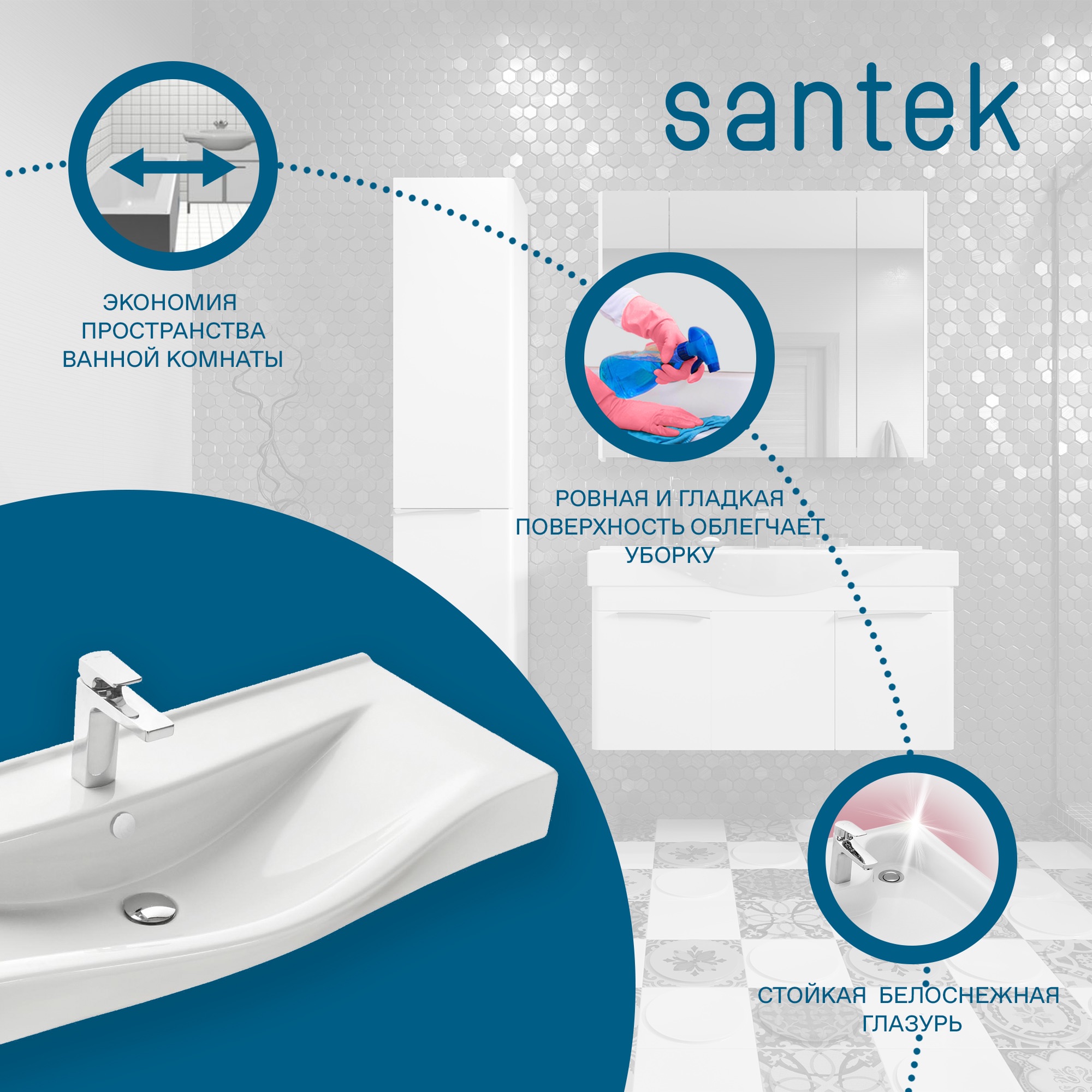 santek

ЭКОНОМИЯ ПРОСТРАНСТВА ВАННОЙ КОМНАТЫ

РОВНАЯ И ГЛАДКАЯ ПОВЕРХНОСТЬ ОБЛЕГЧАЕТ УБОРКУ

СТОЙКАЯ БЕЛОСНЕЖНАЯ ГЛАЗУРЬ